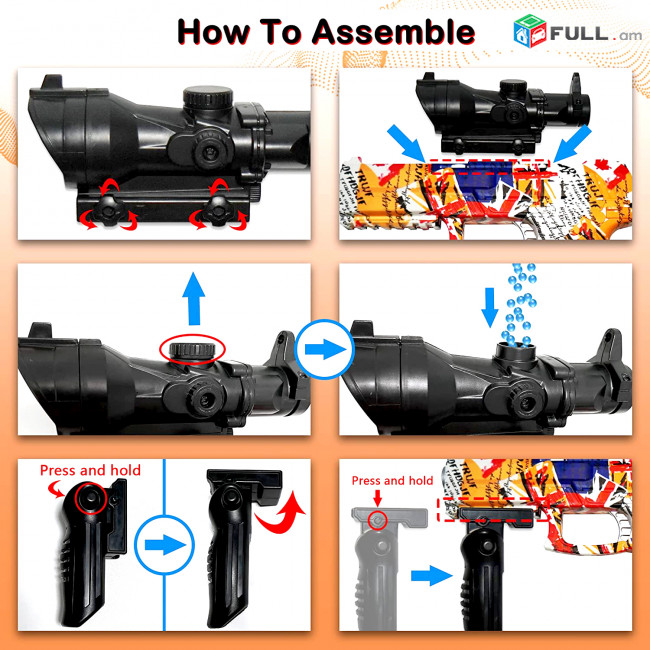 How To Assemble

FULL.am

Press and hold

Press and hold